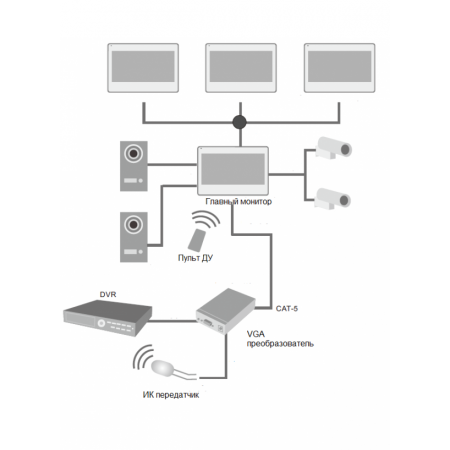 Главный монитор

Пульт ДУ

DVR

CAT-5

VGA преобразователь

ИК передатчик