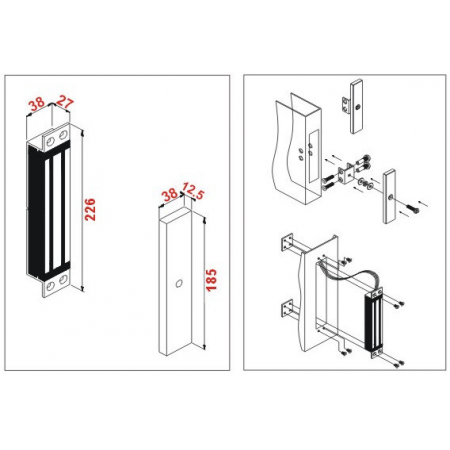 38
27
226
38
12.5
185