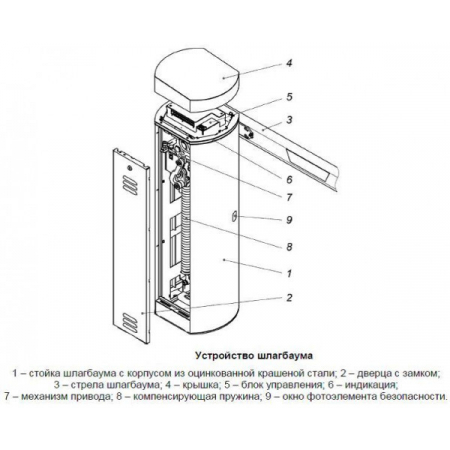 4
5
3
6
7
9
8
1
2

Устройство шлагбаума

1 – стойка шлагбаума с корпусом из оцинкованной крашеной стали; 2 – дверца с замком; 3 – стрела шлагбаума; 4 – крышка; 5 – блок управления; 6 – индикация; 7 – механизм привода; 8 – компенсирующая пружина; 9 – окно фотоэлемента безопасности.