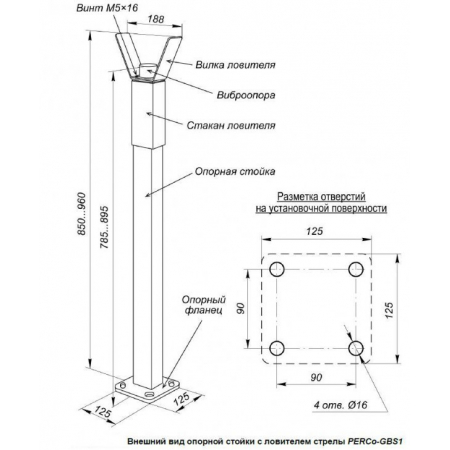 Винт М5×16

188

Вилка ловителя

Виброопора

Стакан ловителя

Опорная стойка

850...960

785...895

Опорный фланец

125

125

Разметка отверстий на установочной поверхности

125

90

125

90

4 отв. Ø16

Внешний вид опорной стойки с ловителем стрелы PERCo-GBS1