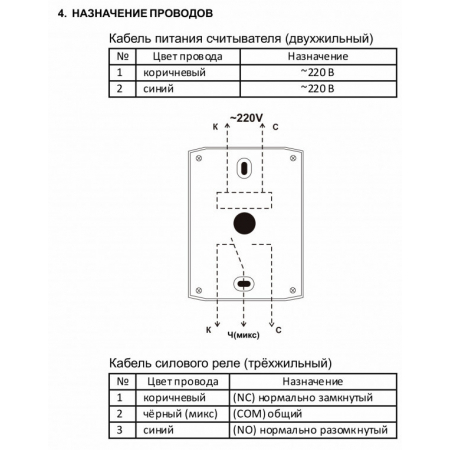 4. НАЗНАЧЕНИЕ ПРОВОДОВ

Кабель питания считывателя (двухжильный)

| № | Цвет провода | Назначение |
|---|---|---|
| 1 | коричневый | ~220 В |
| 2 | синий | ~220 В |

~220V
К
С

К
Ч(микс)
С

Кабель силового реле (трёхжильный)

| № | Цвет провода | Назначение |
|---|---|---|
| 1 | коричневый | (NC) нормально замкнутый |
| 2 | чёрный (микс) | (COM) общий |
| 3 | синий | (NO) нормально разомкнутый |