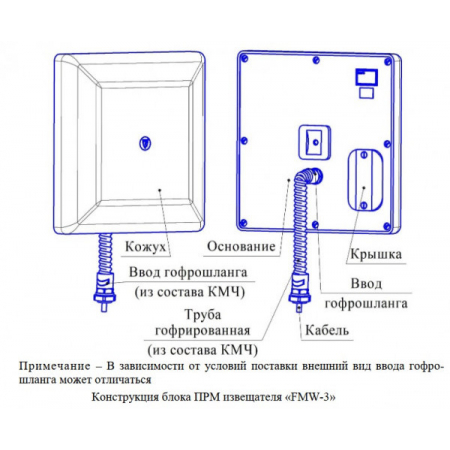 Кожух

Основание

Крышка

Ввод гофрошланга (из состава КМЧ)

Ввод гофрошланга

Труба гофрированная (из состава КМЧ)

Кабель

Примечание – В зависимости от условий поставки внешний вид ввода гофрошланга может отличаться

Конструкция блока ПРМ извещателя «FMW-3»