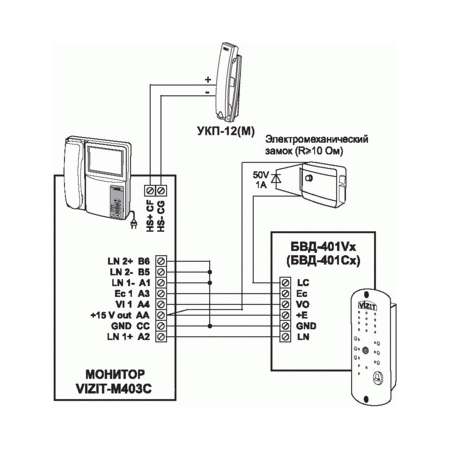 +
-
УКП-12(М)

Электромеханический замок (R≥10 Ом)

50V
1A

HS+ CF
HS- CG

LN 2+ B6
LN 2- B5
LN 1- A1
Ec 1 A3
VI 1 A4
+15 V out AA
GND CC
LN 1+ A2

МОНИТОР
VIZIT-M403C

БВД-401Vx
(БВД-401Cx)

LC
Ec
VO
+E
GND
LN

VIZIT