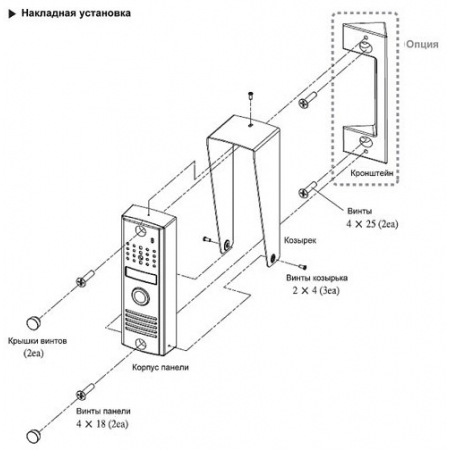 ▶ Накладная установка

Опция

Кронштейн

Винты
4 × 25 (2ea)

Козырек

Винты козырька
2 × 4 (3ea)

Крышки винтов
(2ea)

Корпус панели

Винты панели
4 × 18 (2ea)