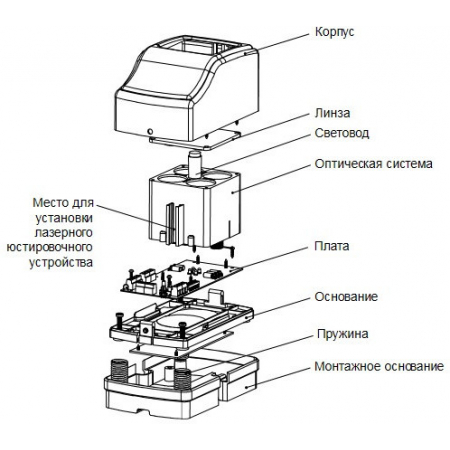 Корпус
Линза
Световод
Оптическая система
Место для установки лазерного юстировочного устройства
Плата
Основание
Пружина
Монтажное основание