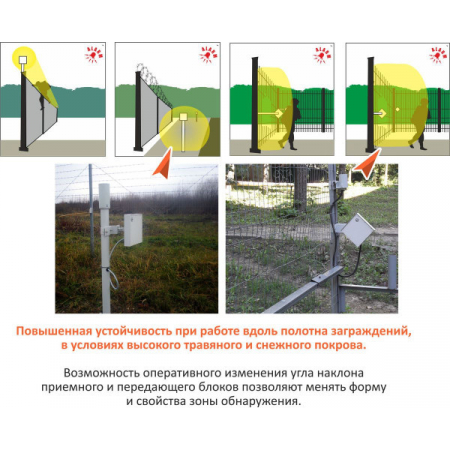 ALARM

ALARM

ALARM

ALARM

Повышенная устойчивость при работе вдоль полотна заграждений, в условиях высокого травяного и снежного покрова.

Возможность оперативного изменения угла наклона приемного и передающего блоков позволяют менять форму и свойства зоны обнаружения.