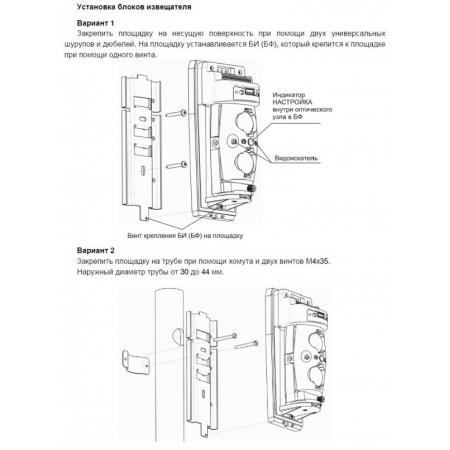 Установка блоков извещателя

Вариант 1

Закрепить площадку на несущую поверхность при помощи двух универсальных шурупов и дюбелей. На площадку устанавливается БИ (БФ), который крепится к площадке при помощи одного винта.

Индикатор НАСТРОЙКА внутри оптического узла в БФ

Видоискатель

Винт крепления БИ (БФ) на площадку

Вариант 2

Закрепить площадку на трубе при помощи хомута и двух винтов М4х35.

Наружный диаметр трубы от 30 до 44 мм.